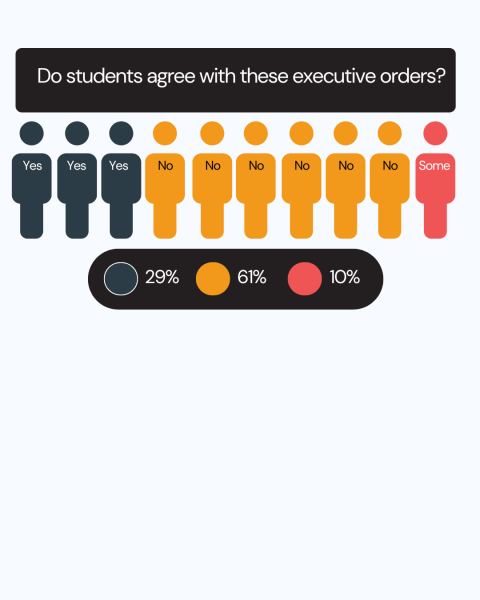 Do students agree with these executive orders?

Yes Yes Yes No No No No No No Some

29% 61% 10%